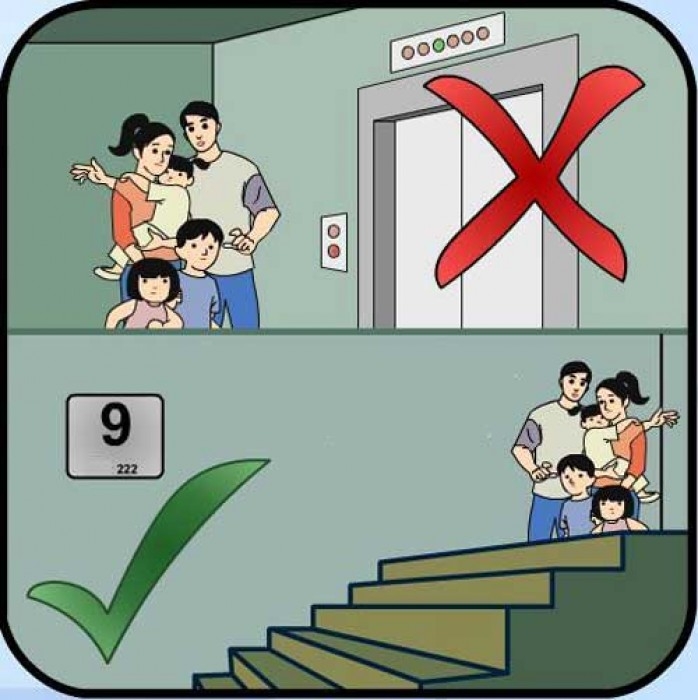 9
222